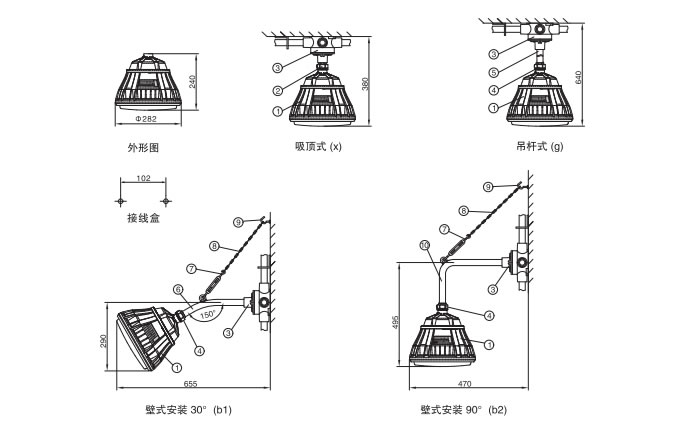 240
Φ282
外形图

③
②
①
380
吸顶式 (x)

③
⑤
④
①
640
吊杆式 (g)

102
接线盒

⑨
⑧
⑦
⑥
150°
③
④
①
290
655
壁式安装 30° (b1)

⑨
⑧
⑦
⑩
③
④
①
495
470
壁式安装 90° (b2)